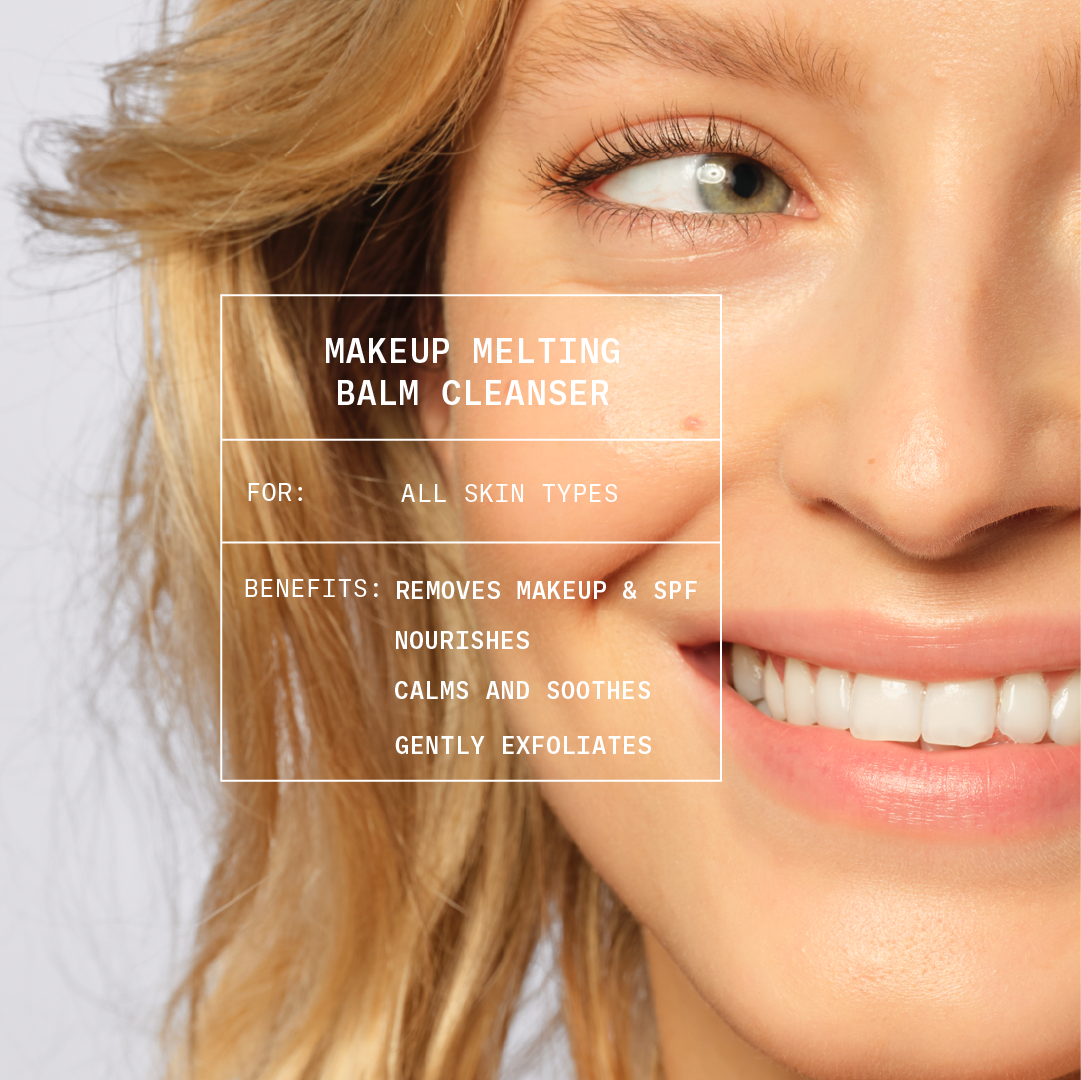 MAKEUP MELTING BALM CLEANSER

FOR: ALL SKIN TYPES

BENEFITS: REMOVES MAKEUP & SPF
NOURISHES
CALMS AND SOOTHES
GENTLY EXFOLIATES